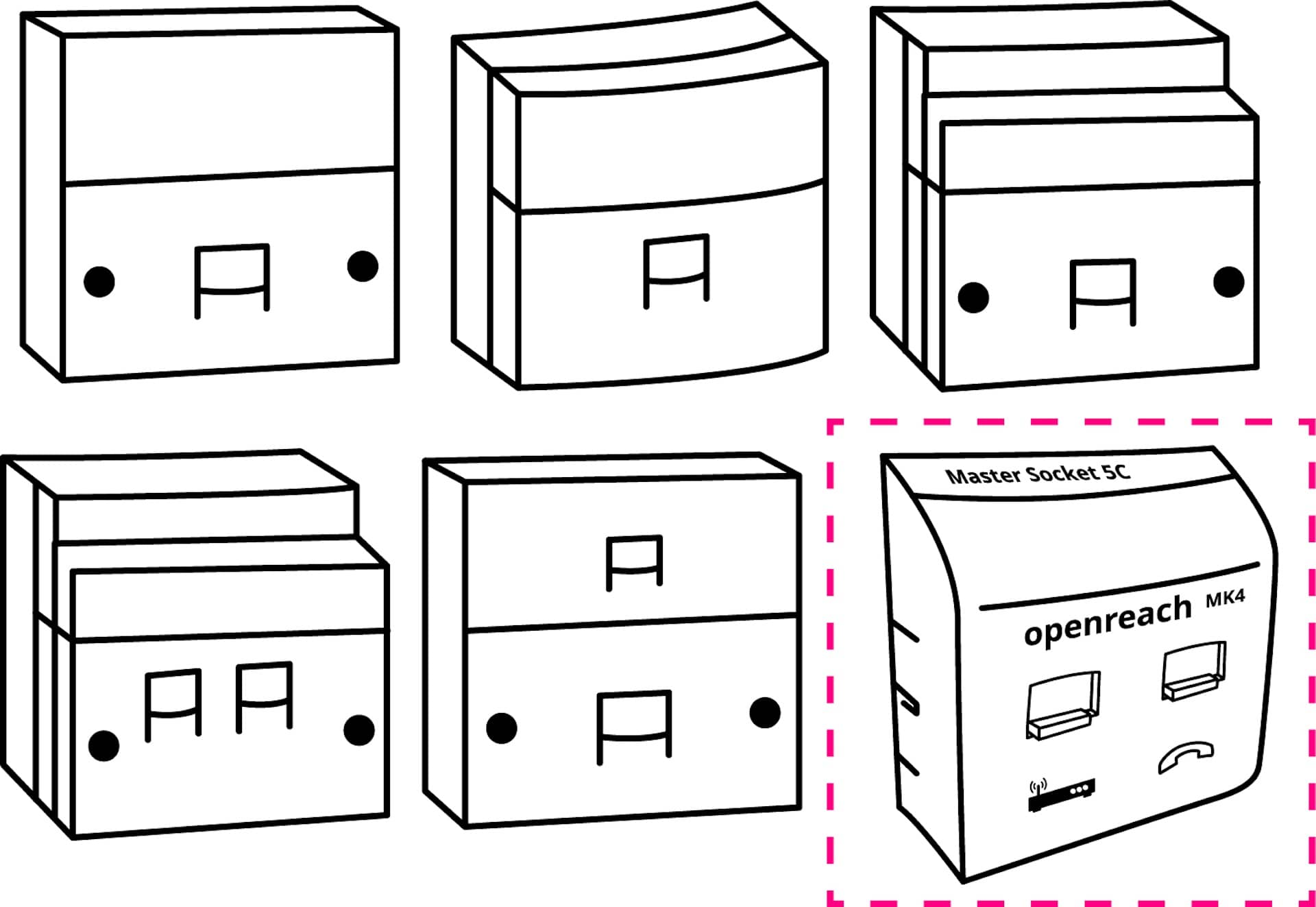 Master Socket 5C

openreach MK4